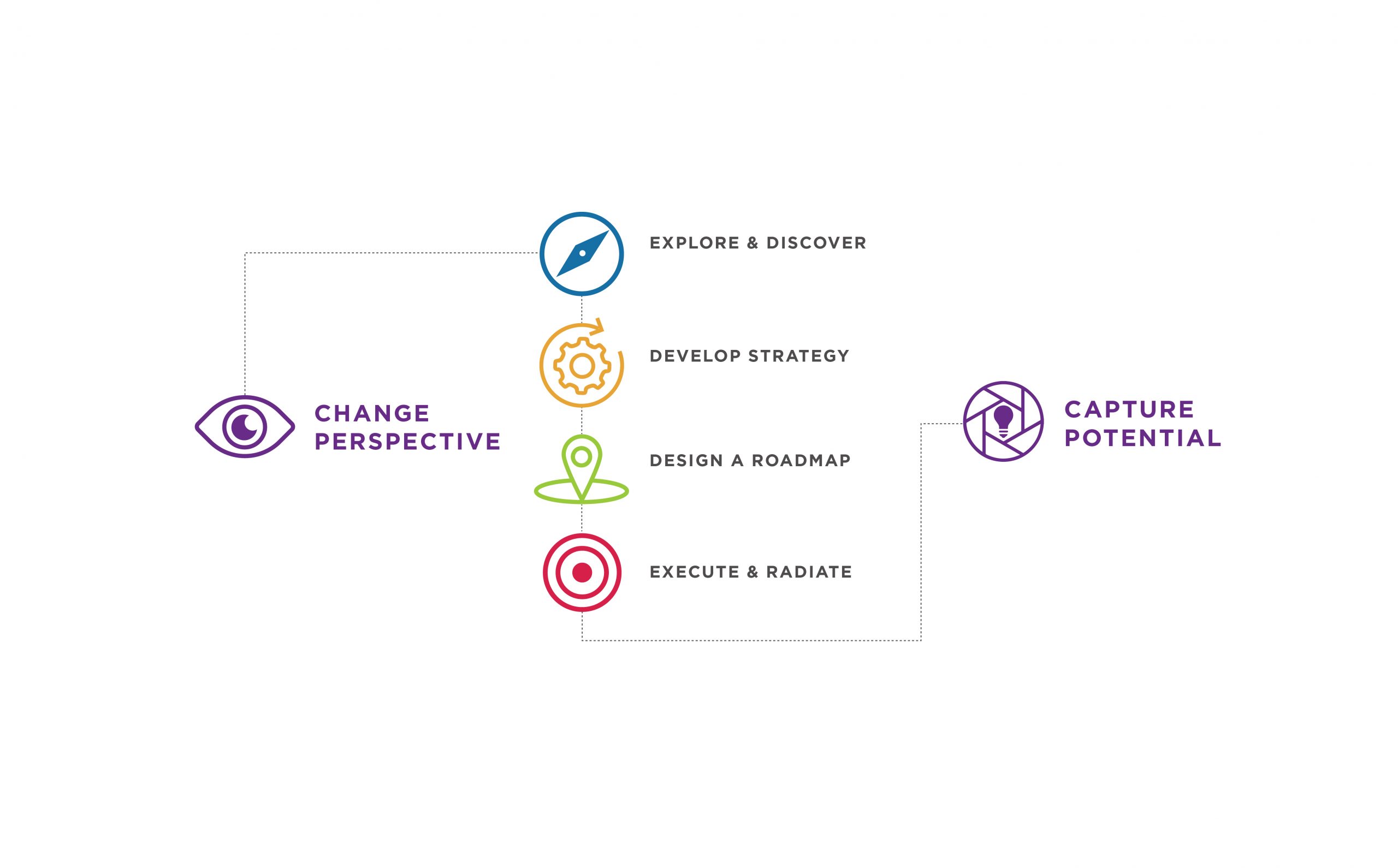 CHANGE PERSPECTIVE

EXPLORE & DISCOVER

DEVELOP STRATEGY

DESIGN A ROADMAP

EXECUTE & RADIATE

CAPTURE POTENTIAL