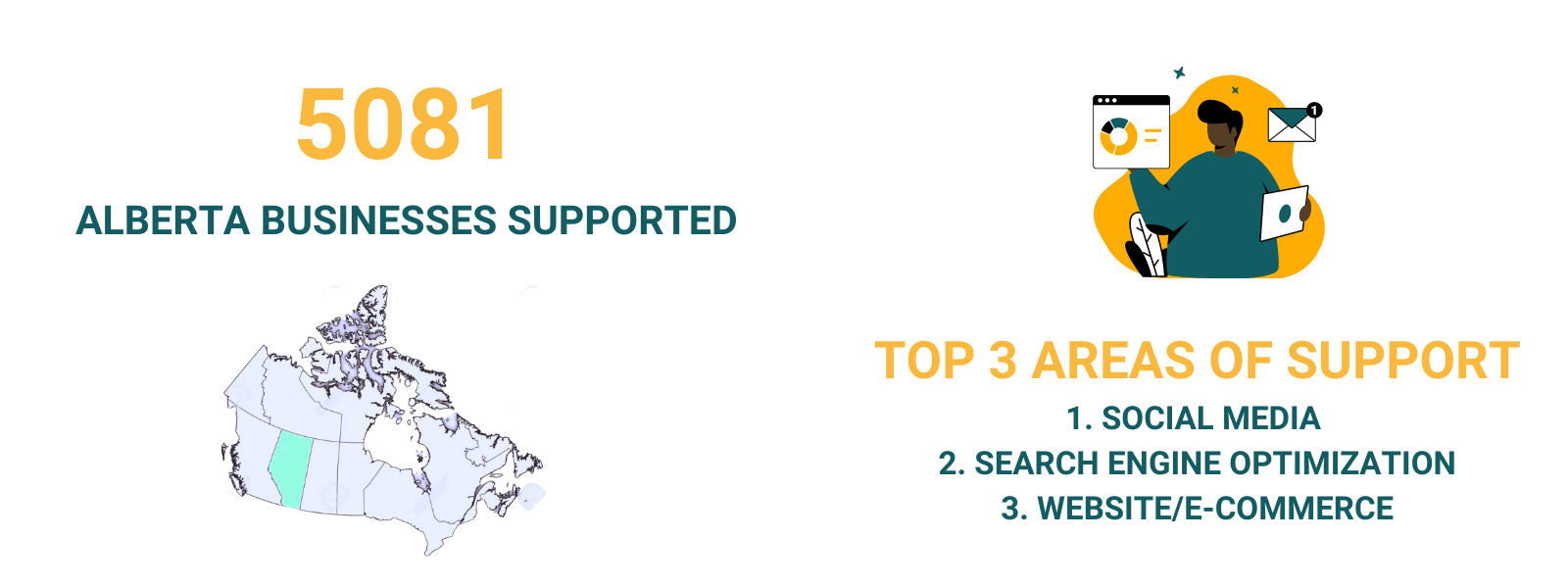 5081

ALBERTA BUSINESSES SUPPORTED

1

TOP 3 AREAS OF SUPPORT

1. SOCIAL MEDIA
2. SEARCH ENGINE OPTIMIZATION
3. WEBSITE/E-COMMERCE