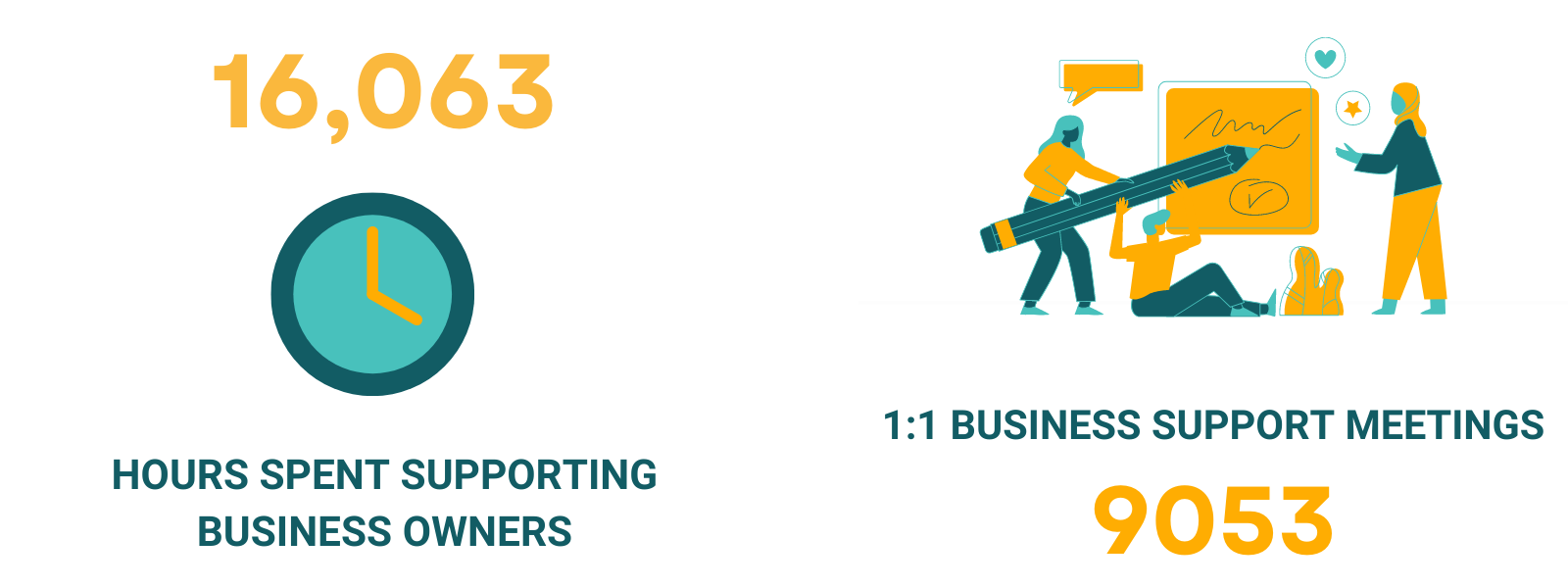 16,063

HOURS SPENT SUPPORTING BUSINESS OWNERS

1:1 BUSINESS SUPPORT MEETINGS

9053