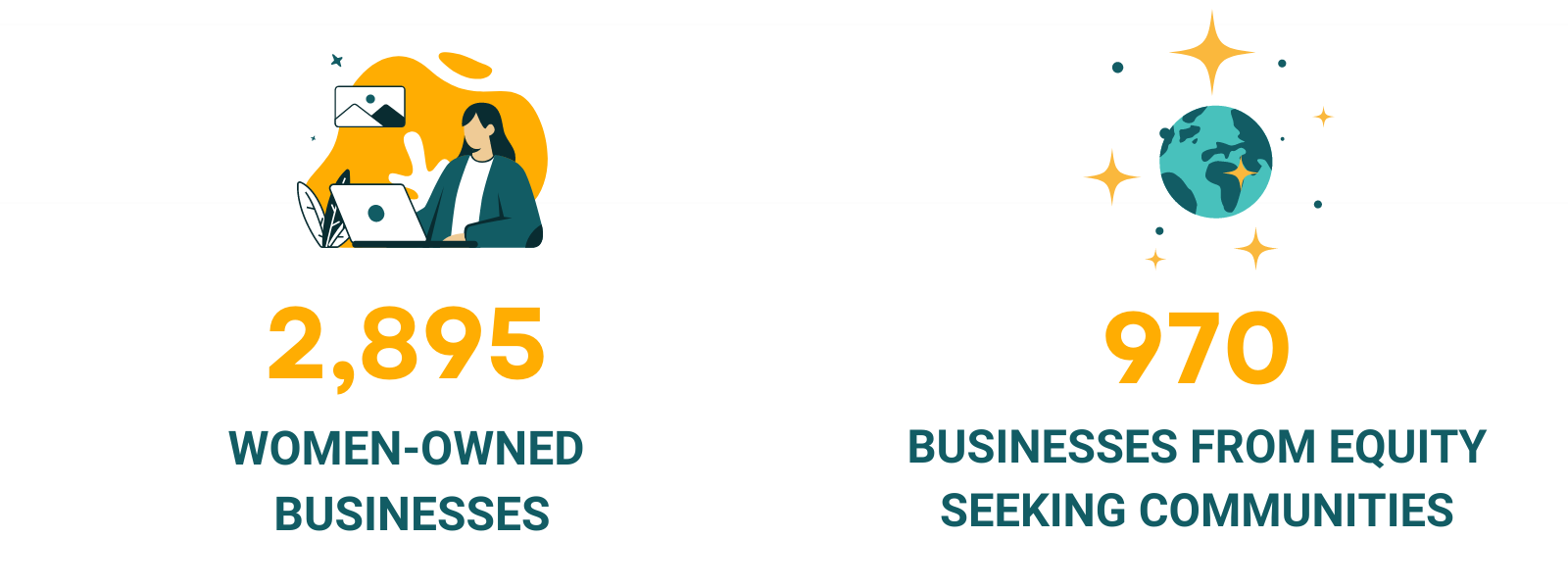 2,895

WOMEN-OWNED BUSINESSES

970

BUSINESSES FROM EQUITY SEEKING COMMUNITIES