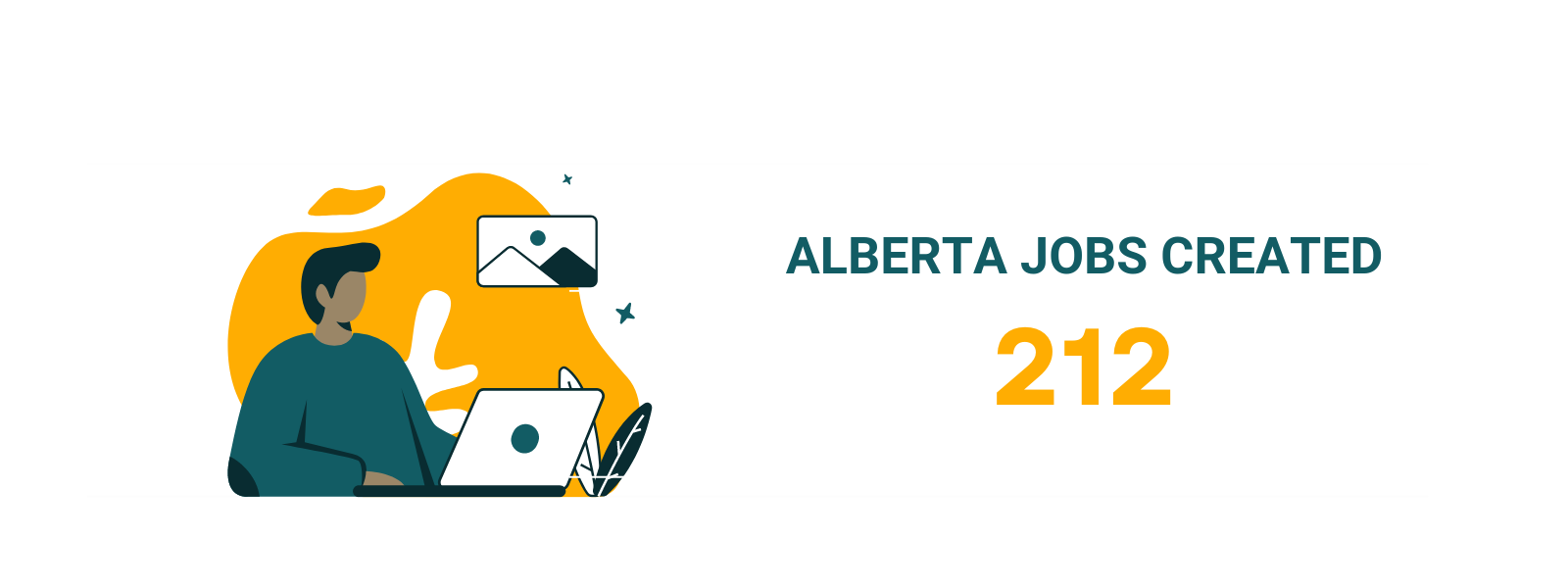 ALBERTA JOBS CREATED

212