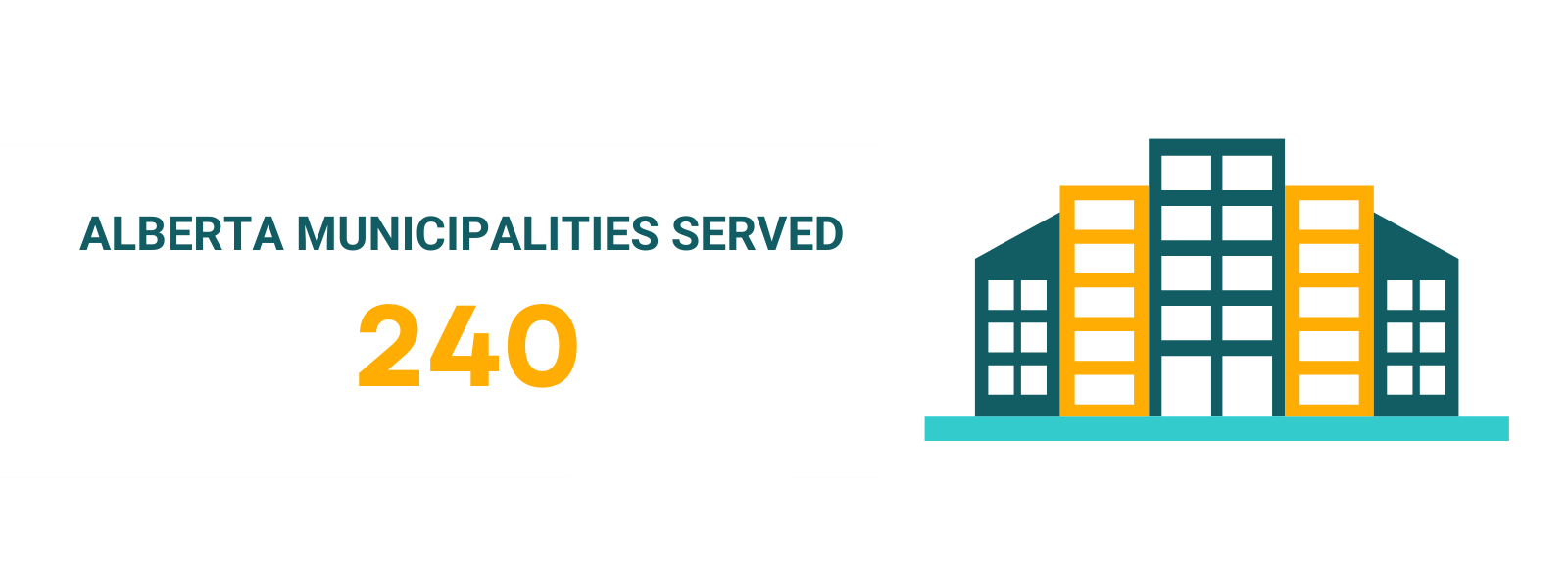 ALBERTA MUNICIPALITIES SERVED

240